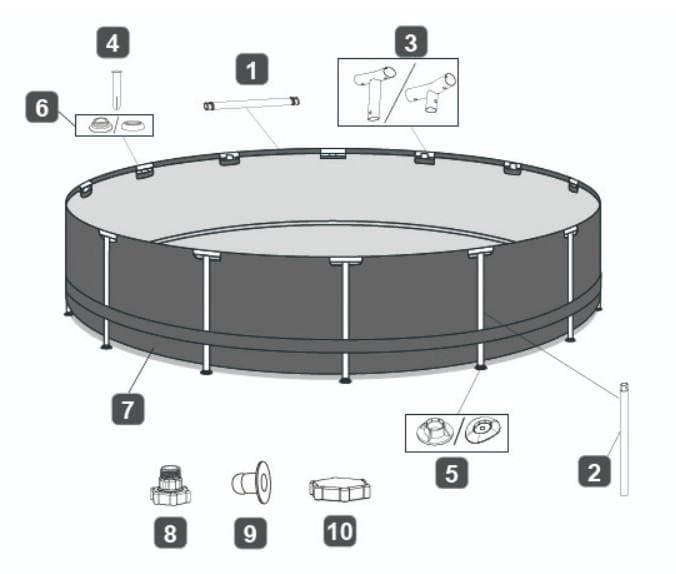 4
1
3
6
7
5
2
8
9
10